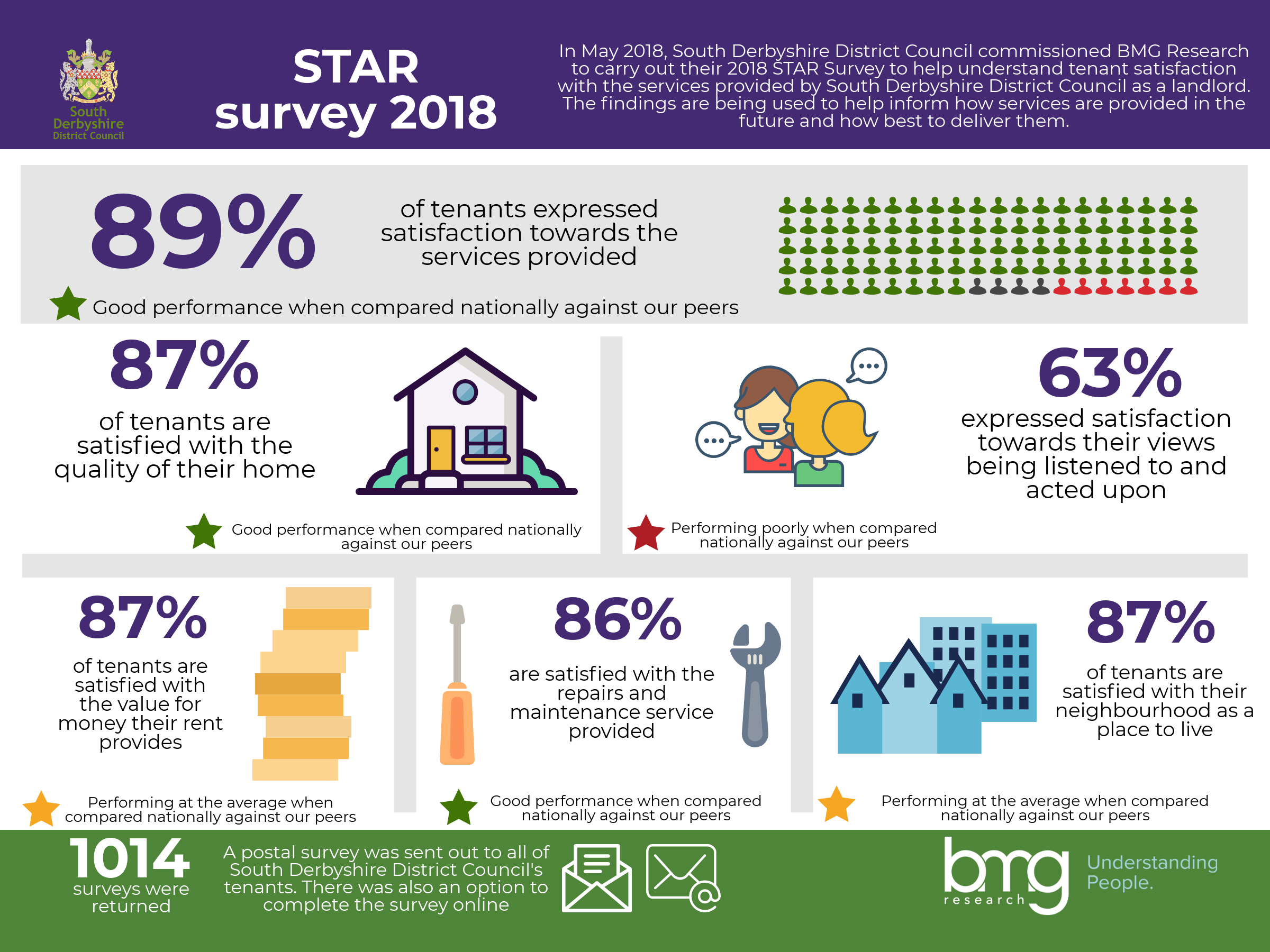 South Derbyshire District Council

STAR survey 2018

In May 2018, South Derbyshire District Council commissioned BMG Research to carry out their 2018 STAR Survey to help understand tenant satisfaction with the services provided by South Derbyshire District Council as a landlord. The findings are being used to help inform how services are provided in the future and how best to deliver them.

89%

of tenants expressed satisfaction towards the services provided

Good performance when compared nationally against our peers

87%

of tenants are satisfied with the quality of their home

Good performance when compared nationally against our peers

63%

expressed satisfaction towards their views being listened to and acted upon

Performing poorly when compared nationally against our peers

87%

of tenants are satisfied with the value for money their rent provides

Performing at the average when compared nationally against our peers

86%

are satisfied with the repairs and maintenance service provided

Good performance when compared nationally against our peers

87%

of tenants are satisfied with their neighbourhood as a place to live

Performing at the average when compared nationally against our peers

1014

surveys were returned

A postal survey was sent out to all of South Derbyshire District Council's tenants. There was also an option to complete the survey online

bmg research

Understanding People.